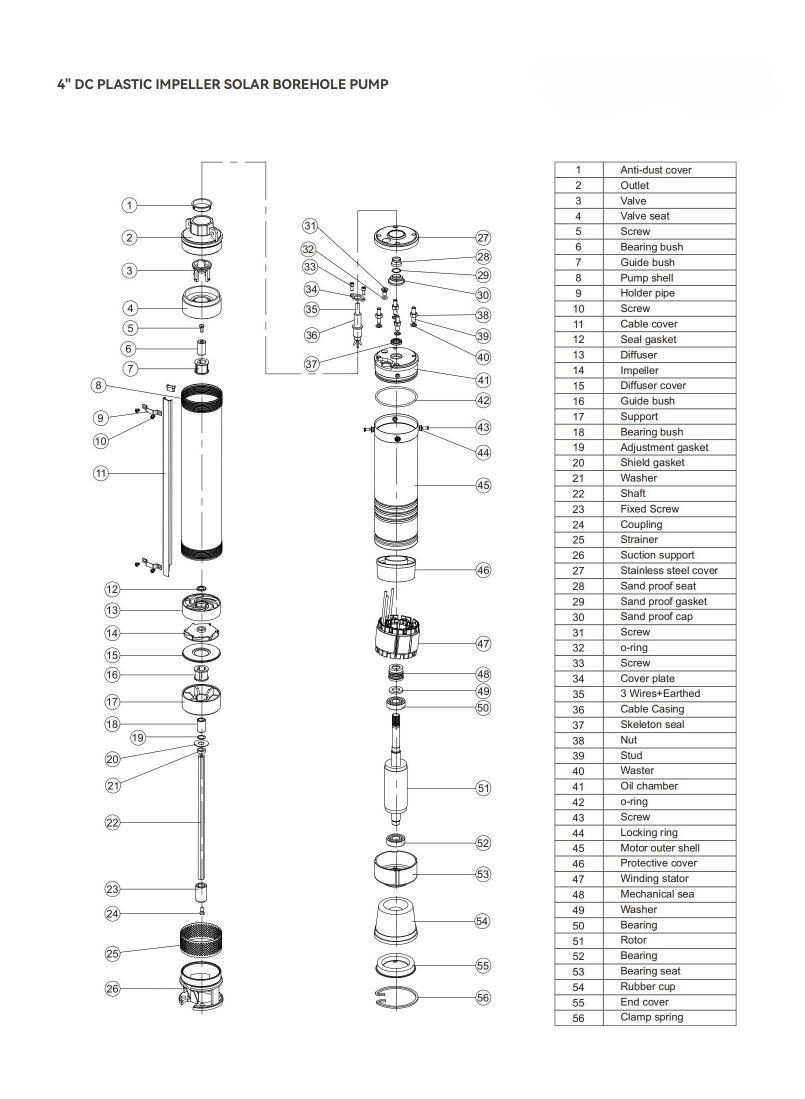 4" DC PLASTIC IMPELLER SOLAR BOREHOLE PUMP

1
2
3
4
5
6
7
8
9
10
11
12
13
14
15
16
17
18
19
20
21
22
23
24
25
26
31
32
33
34
35
36
37
27
28
29
30
38
39
40
41
42
43
44
45
46
47
48
49
50
51
52
53
54
55
56

| 1 | Anti-dust cover |
|---|---|
| 2 | Outlet |
| 3 | Valve |
| 4 | Valve seat |
| 5 | Screw |
| 6 | Bearing bush |
| 7 | Guide bush |
| 8 | Pump shell |
| 9 | Holder pipe |
| 10 | Screw |
| 11 | Cable cover |
| 12 | Seal gasket |
| 13 | Diffuser |
| 14 | Impeller |
| 15 | Diffuser cover |
| 16 | Guide bush |
| 17 | Support |
| 18 | Bearing bush |
| 19 | Adjustment gasket |
| 20 | Shield gasket |
| 21 | Washer |
| 22 | Shaft |
| 23 | Fixed Screw |
| 24 | Coupling |
| 25 | Strainer |
| 26 | Suction support |
| 27 | Stainless steel cover |
| 28 | Sand proof seat |
| 29 | Sand proof gasket |
| 30 | Sand proof cap |
| 31 | Screw |
| 32 | o-ring |
| 33 | Screw |
| 34 | Cover plate |
| 35 | 3 Wires+Earthed |
| 36 | Cable Casing |
| 37 | Skeleton seal |
| 38 | Nut |
| 39 | Stud |
| 40 | Waster |
| 41 | Oil chamber |
| 42 | o-ring |
| 43 | Screw |
| 44 | Locking ring |
| 45 | Motor outer shell |
| 46 | Protective cover |
| 47 | Winding stator |
| 48 | Mechanical sea |
| 49 | Washer |
| 50 | Bearing |
| 51 | Rotor |
| 52 | Bearing |
| 53 | Bearing seat |
| 54 | Rubber cup |
| 55 | End cover |
| 56 | Clamp spring |