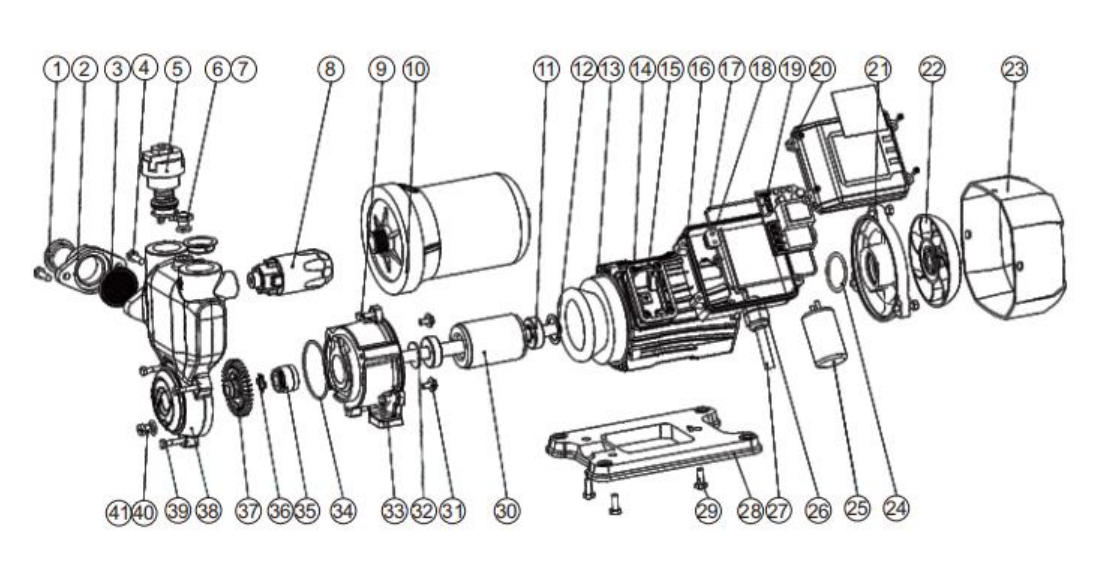 1 2 3 4 5 6 7 8 9 10 11 12 13 14 15 16 17 18 19 20 21 22 23

41 40 39 38 37 36 35 34 33 32 31 30 29 28 27 26 25 24