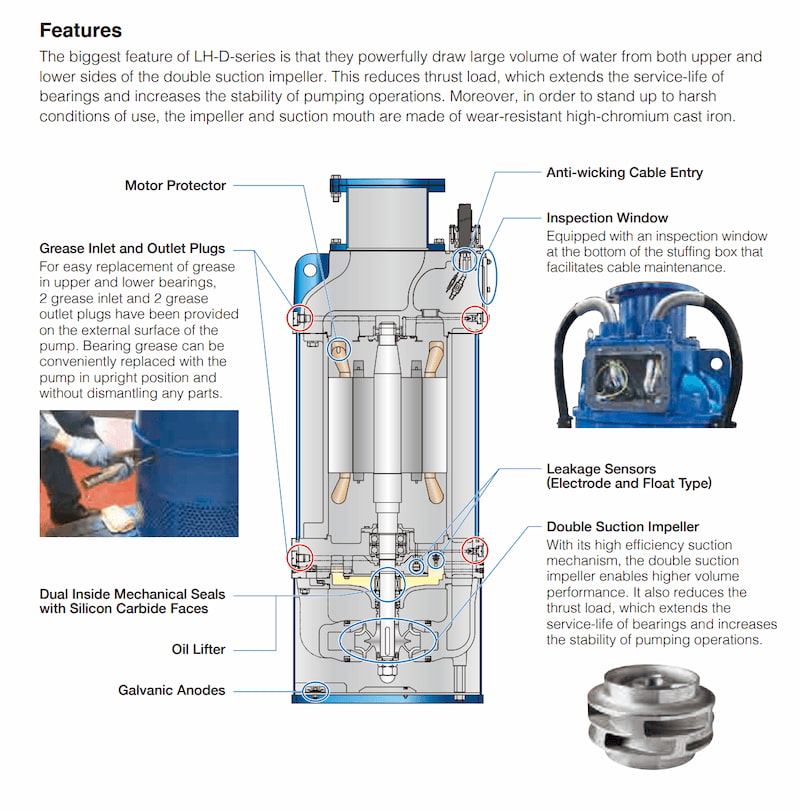 Features

The biggest feature of LH-D-series is that they powerfully draw large volume of water from both upper and lower sides of the double suction impeller. This reduces thrust load, which extends the service-life of bearings and increases the stability of pumping operations. Moreover, in order to stand up to harsh conditions of use, the impeller and suction mouth are made of wear-resistant high-chromium cast iron.

Motor Protector

Grease Inlet and Outlet Plugs
For easy replacement of grease in upper and lower bearings, 2 grease inlet and 2 grease outlet plugs have been provided on the external surface of the pump. Bearing grease can be conveniently replaced with the pump in upright position and without dismantling any parts.

Dual Inside Mechanical Seals with Silicon Carbide Faces

Oil Lifter

Galvanic Anodes

Anti-wicking Cable Entry

Inspection Window
Equipped with an inspection window at the bottom of the stuffing box that facilitates cable maintenance.

Leakage Sensors (Electrode and Float Type)

Double Suction Impeller
With its high efficiency suction mechanism, the double suction impeller enables higher volume performance. It also reduces the thrust load, which extends the service-life of bearings and increases the stability of pumping operations.