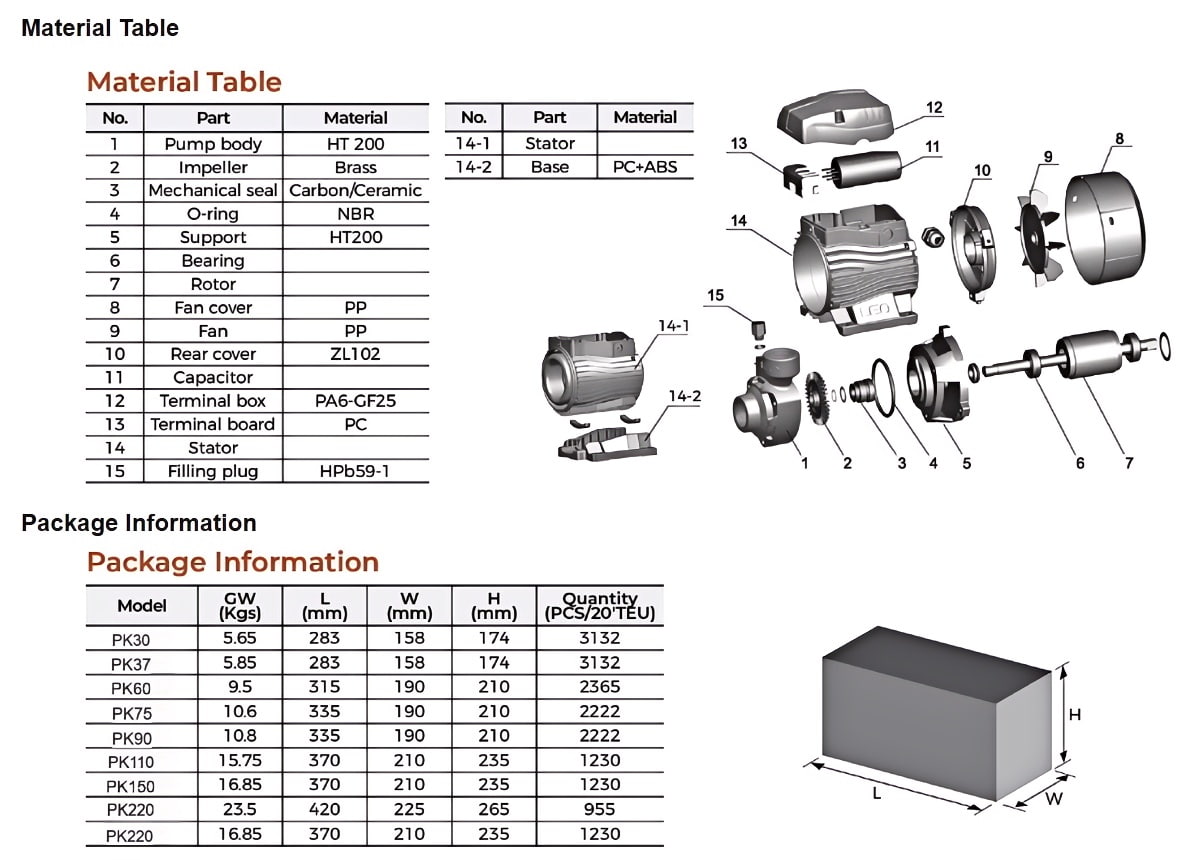 Material Table

Material Table

| No. | Part | Material |
|---|---|---|
| 1 | Pump body | HT 200 |
| 2 | Impeller | Brass |
| 3 | Mechanical seal | Carbon/Ceramic |
| 4 | O-ring | NBR |
| 5 | Support | HT200 |
| 6 | Bearing | |
| 7 | Rotor | |
| 8 | Fan cover | PP |
| 9 | Fan | PP |
| 10 | Rear cover | ZL102 |
| 11 | Capacitor | |
| 12 | Terminal box | PA6-GF25 |
| 13 | Terminal board | PC |
| 14 | Stator | |
| 15 | Filling plug | HPb59-1 |

| No. | Part | Material |
|---|---|---|
| 14-1 | Stator | |
| 14-2 | Base | PC+ABS |

12
13
11
8
9
10
14
15
14-1
14-2
1
2
3
4
5
6
7

Package Information

Package Information

| Model | GW (Kgs) | L (mm) | W (mm) | H (mm) | Quantity (PCS/20'TEU) |
|---|---|---|---|---|---|
| PK30 | 5.65 | 283 | 158 | 174 | 3132 |
| PK37 | 5.85 | 283 | 158 | 174 | 3132 |
| PK60 | 9.5 | 315 | 190 | 210 | 2365 |
| PK75 | 10.6 | 335 | 190 | 210 | 2222 |
| PK90 | 10.8 | 335 | 190 | 210 | 2222 |
| PK110 | 15.75 | 370 | 210 | 235 | 1230 |
| PK150 | 16.85 | 370 | 210 | 235 | 1230 |
| PK220 | 23.5 | 420 | 225 | 265 | 955 |
| PK220 | 16.85 | 370 | 210 | 235 | 1230 |

H
L
W